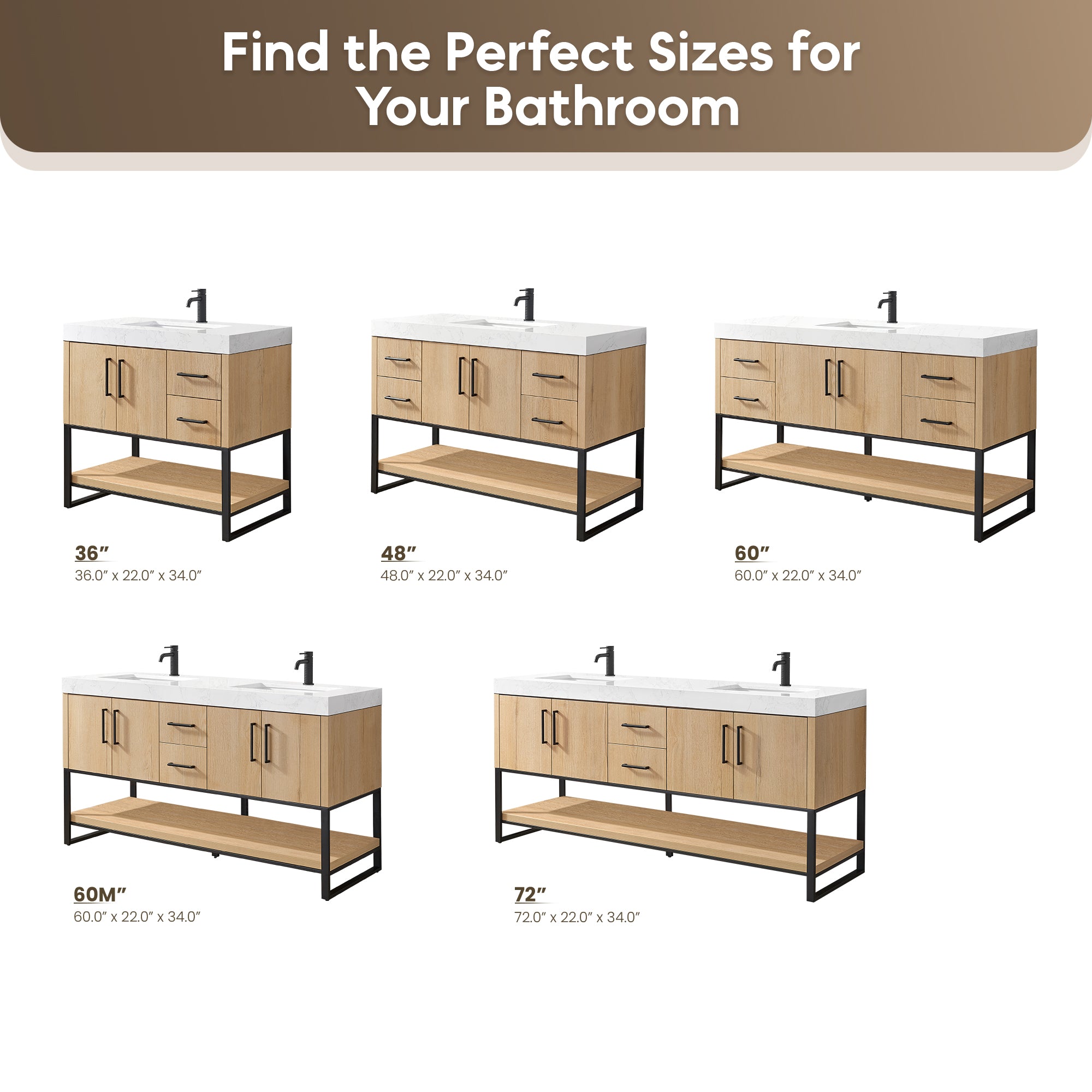 Find the Perfect Sizes for Your Bathroom

36″
36.0″ x 22.0″ x 34.0″

48″
48.0″ x 22.0″ x 34.0″

60″
60.0″ x 22.0″ x 34.0″

60M″
60.0″ x 22.0″ x 34.0″

72″
72.0″ x 22.0″ x 34.0″